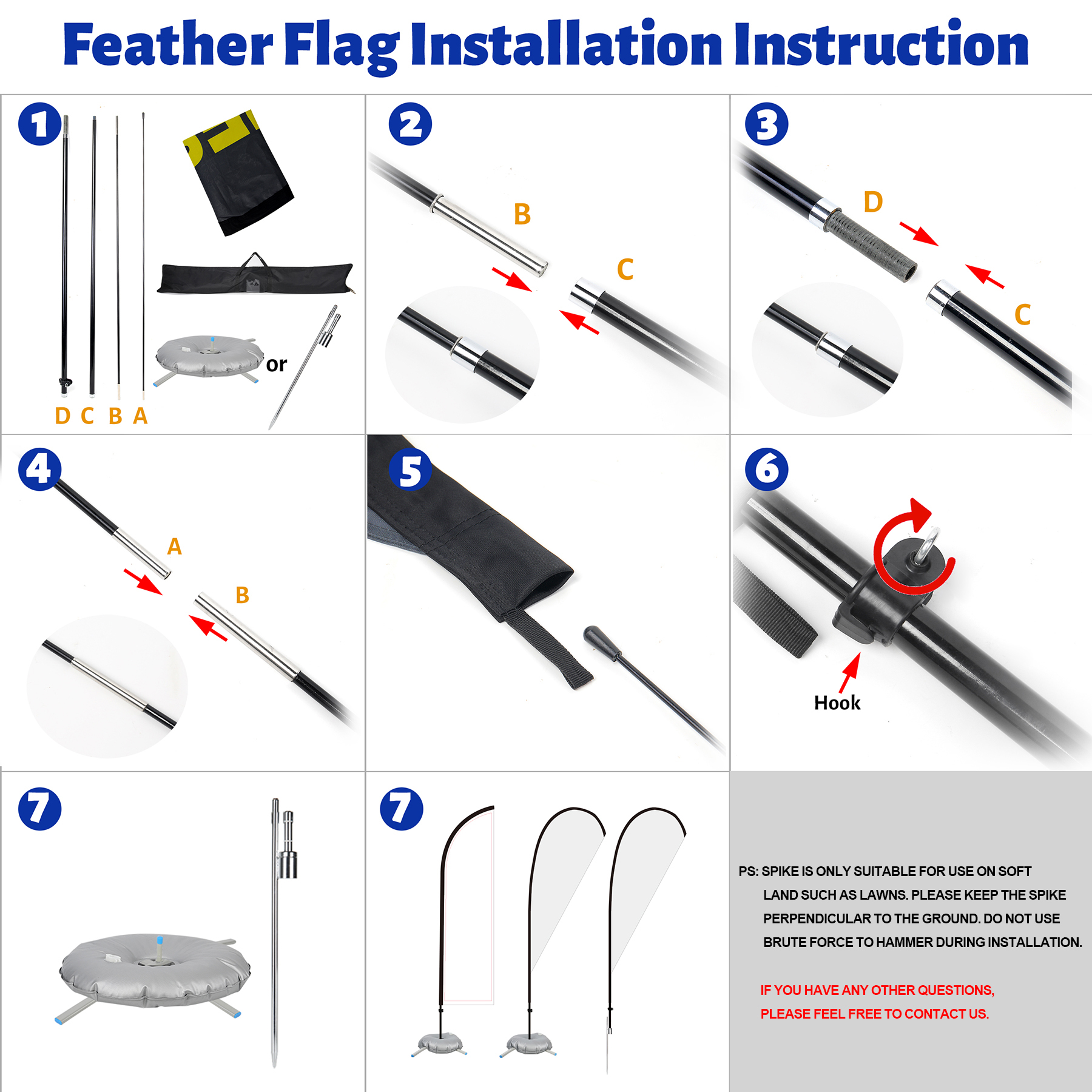 Feather Flag Installation Instruction

1

or

D C B A

2

B

C

3

D

C

4

A

B

5

6

Hook

7

7

PS: SPIKE IS ONLY SUITABLE FOR USE ON SOFT LAND SUCH AS LAWNS. PLEASE KEEP THE SPIKE PERPENDICULAR TO THE GROUND. DO NOT USE BRUTE FORCE TO HAMMER DURING INSTALLATION.

IF YOU HAVE ANY OTHER QUESTIONS, PLEASE FEEL FREE TO CONTACT US.